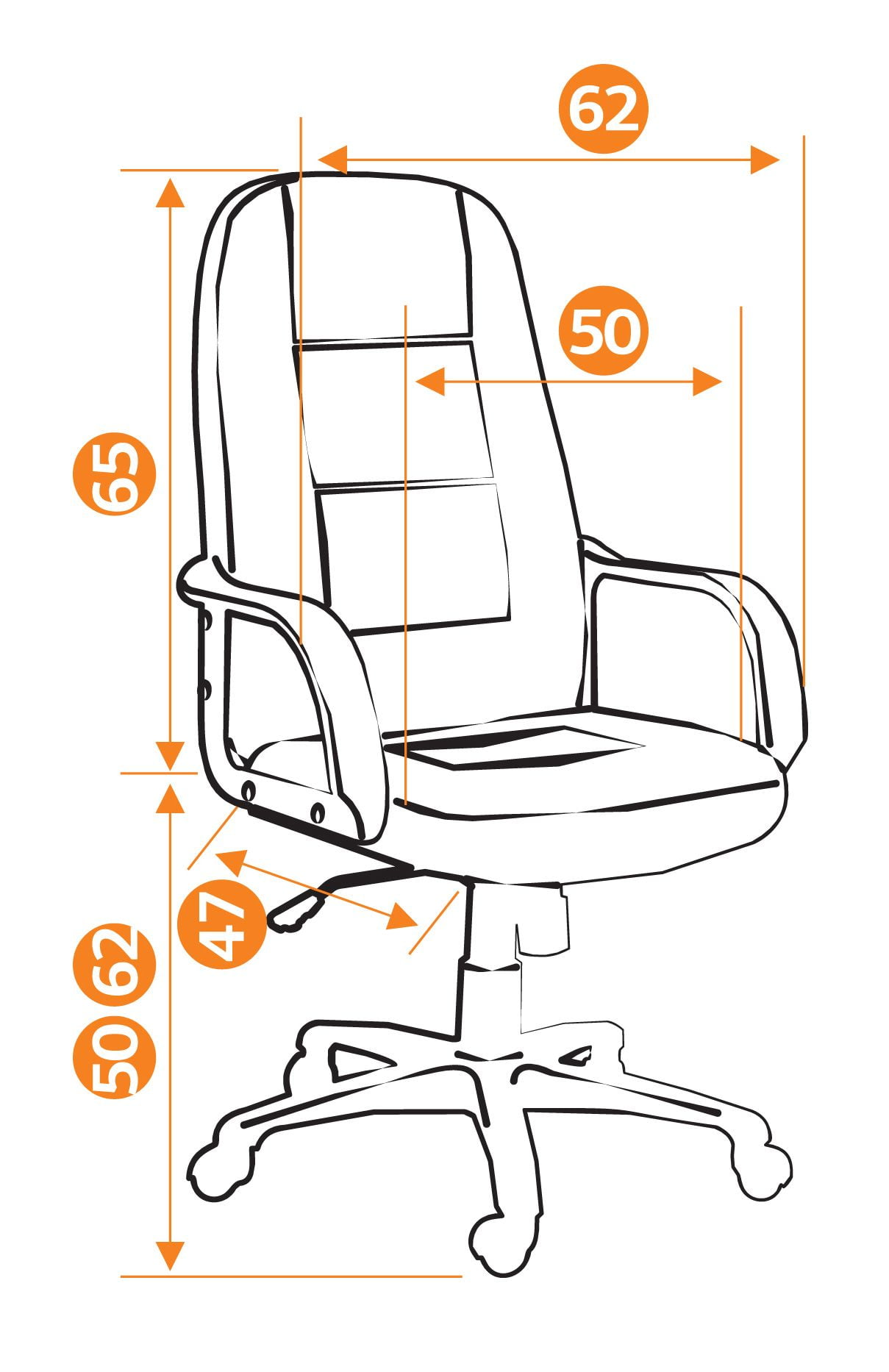 62

50

65

47

62

50