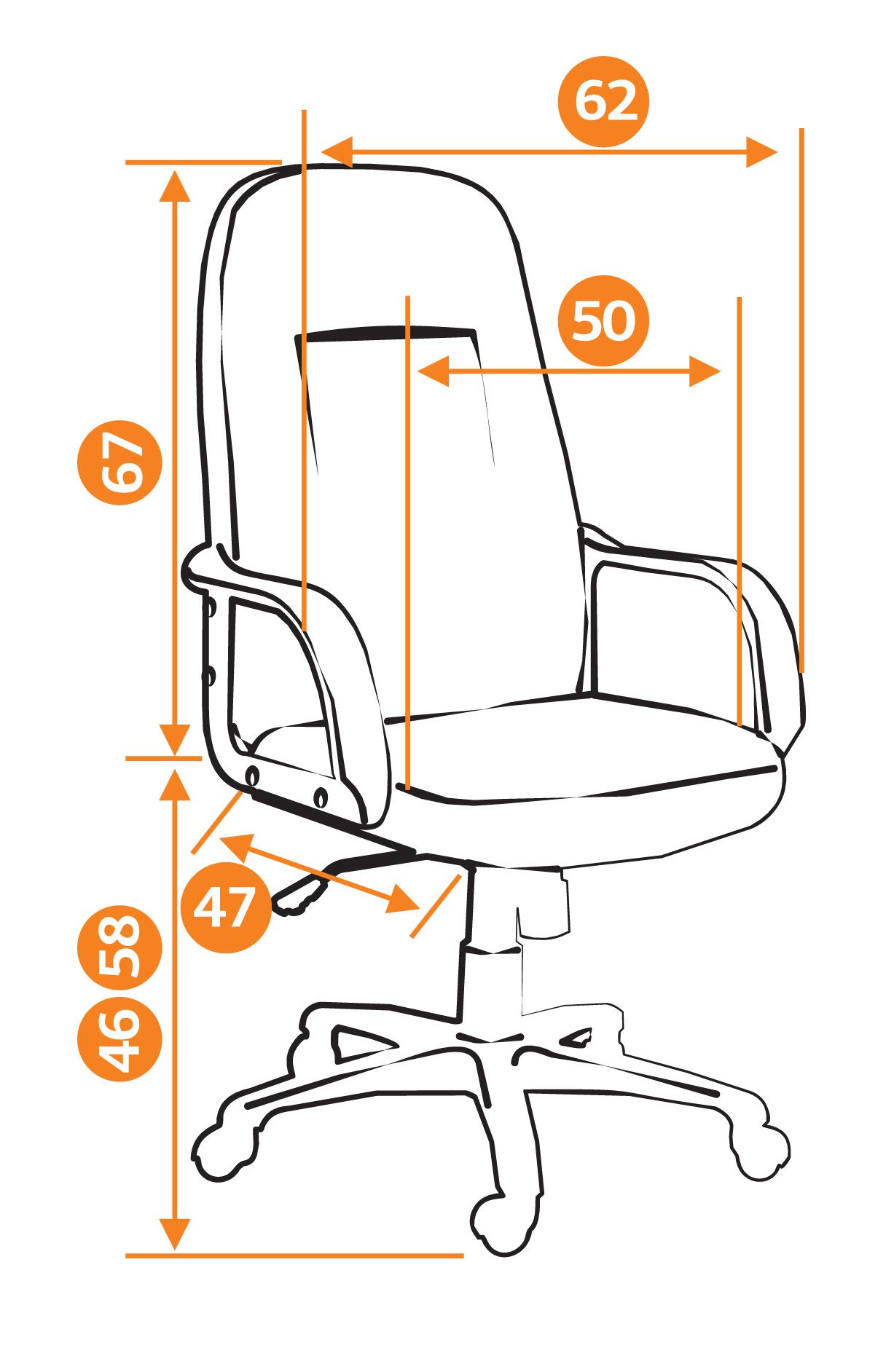 62
50
67
47
58
46