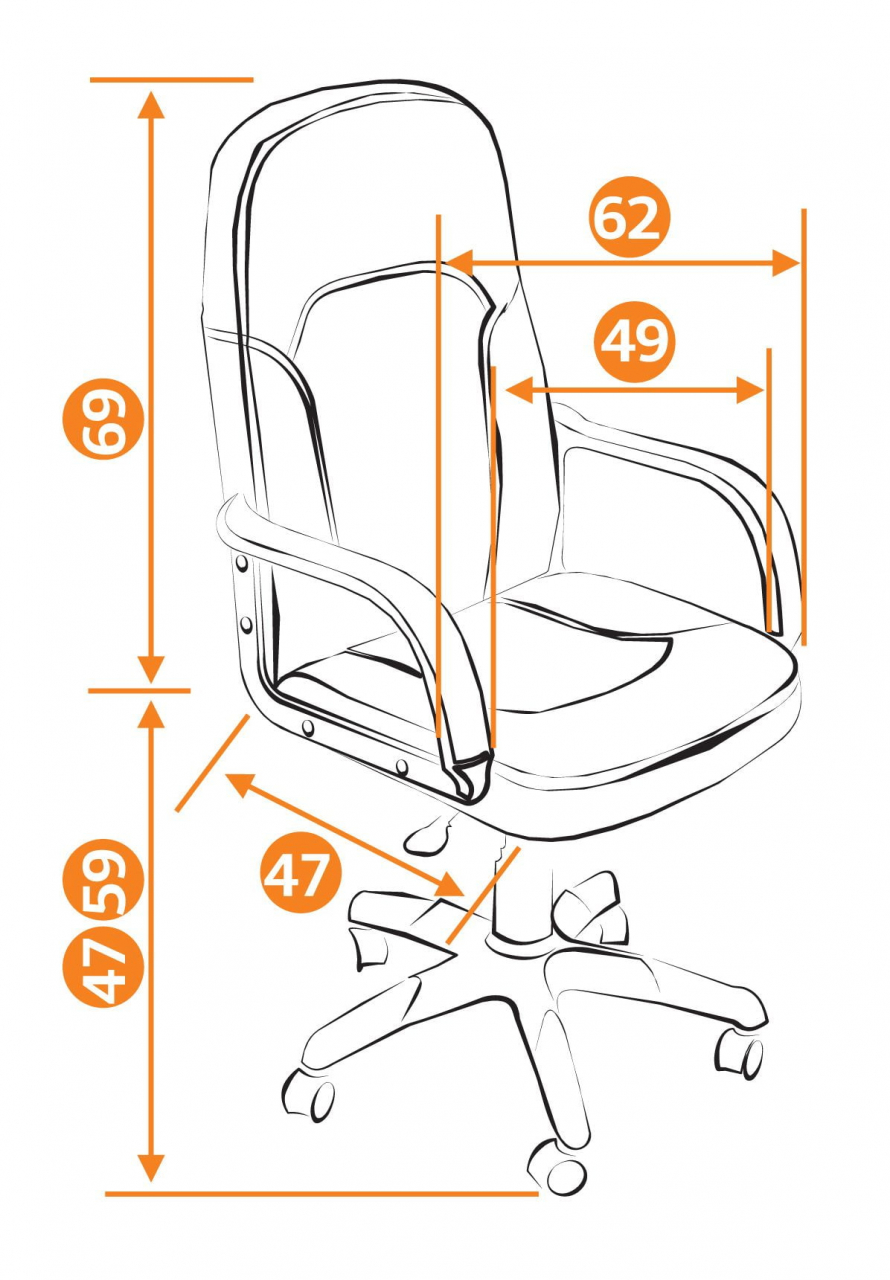 62
49
69
47
59
47