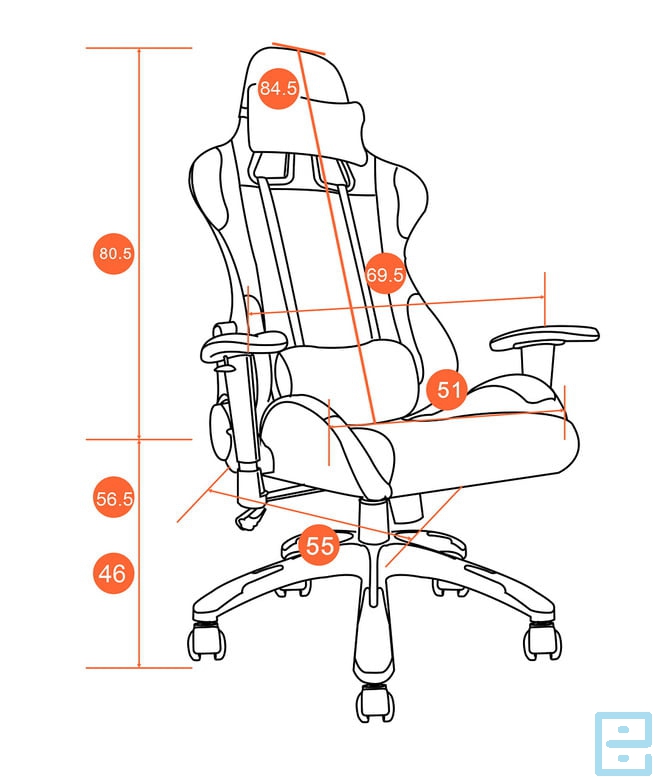 84.5
80.5
69.5
51
56.5
55
46